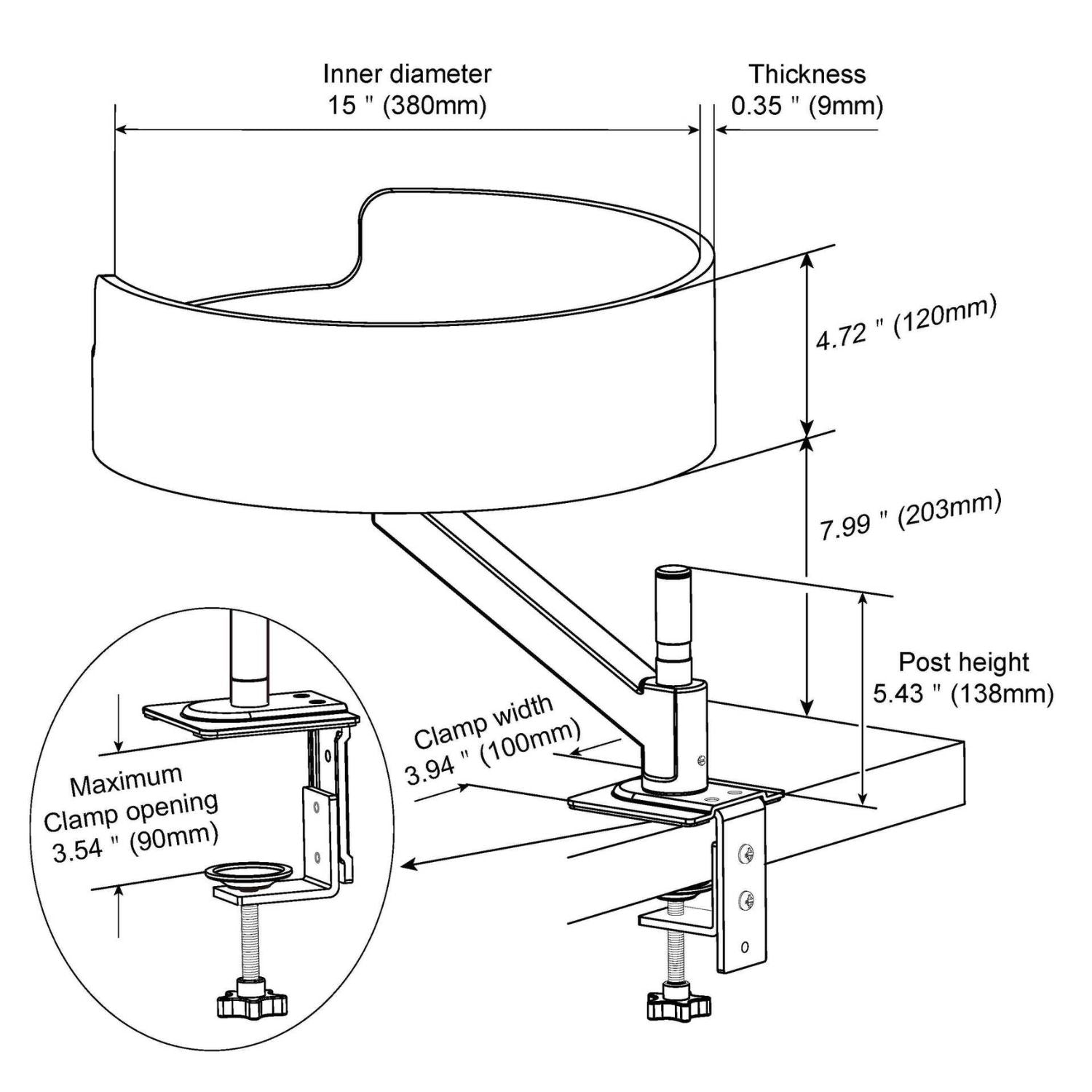 Inner diameter
15 " (380mm)

Thickness
0.35 " (9mm)

4.72 " (120mm)

7.99 " (203mm)

Post height
5.43 " (138mm)

Clamp width
3.94 " (100mm)

Maximum
Clamp opening
3.54 " (90mm)